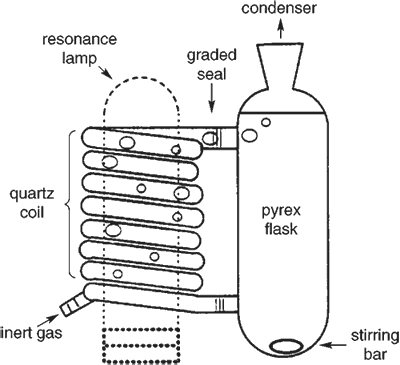 condenser

resonance lamp

graded seal

quartz coil

pyrex flask

inert gas

stirring bar